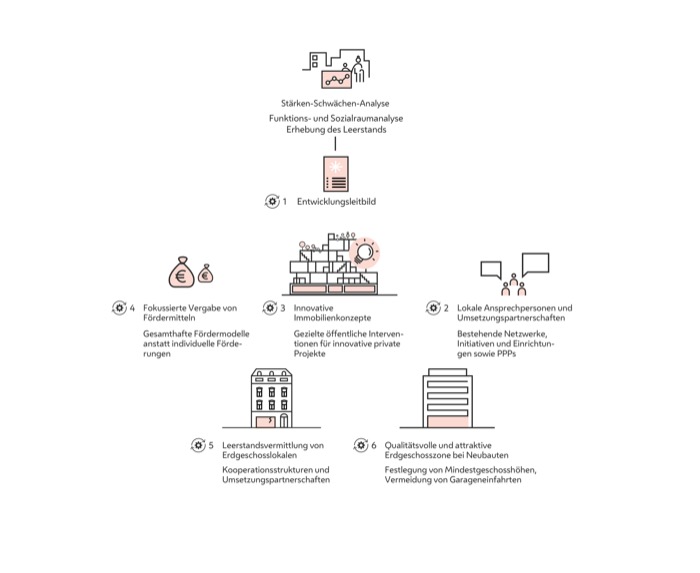 Stärken-Schwächen-Analyse

Funktions- und Sozialraumanalyse
Erhebung des Leerstands

1 Entwicklungsleitbild

4 Fokussierte Vergabe von Fördermitteln

Gesamthafte Fördermodelle anstatt individuelle Förderungen

3 Innovative Immobilienkonzepte

Gezielte öffentliche Interventionen für innovative private Projekte

2 Lokale Ansprechpersonen und Umsetzungspartnerschaften

Bestehende Netzwerke, Initiativen und Einrichtungen sowie PPPs

5 Leerstandsvermittlung von Erdgeschosslokalen

Kooperationsstrukturen und Umsetzungspartnerschaften

6 Qualitätsvolle und attraktive Erdgeschosszone bei Neubauten

Festlegung von Mindestgeschosshöhen, Vermeidung von Garageneinfahrten