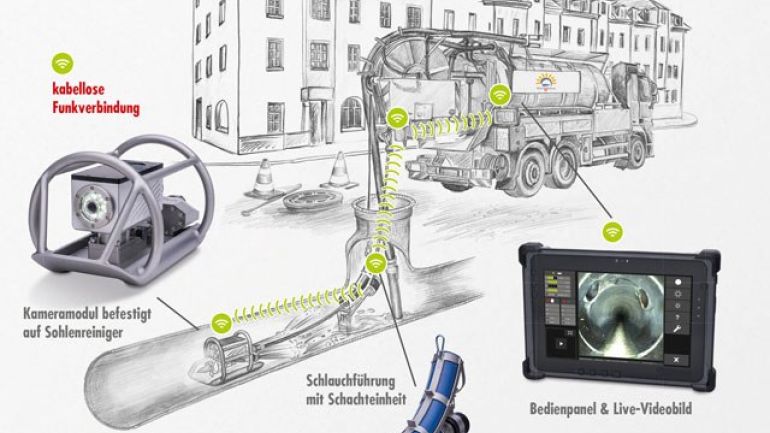 kabellose Funkverbindung

Kameramodul befestigt auf Sohlenreiniger

Schlauchführung mit Schachteinheit

Bedienpanel & Live-Videobild